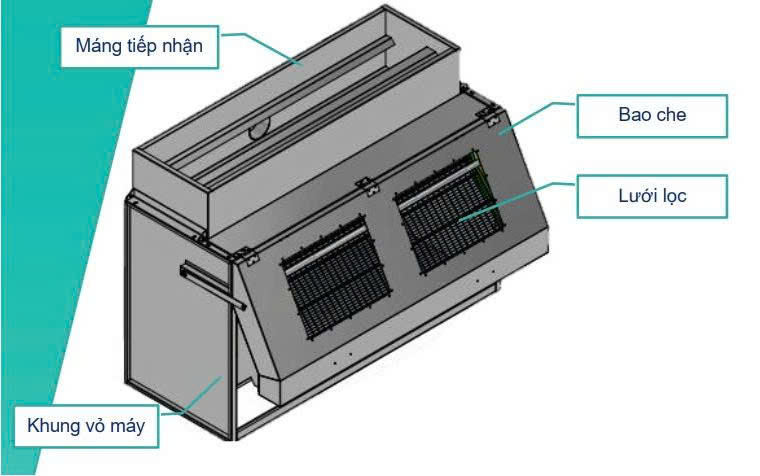 Máng tiếp nhận

Bao che

Lưới lọc

Khung vỏ máy